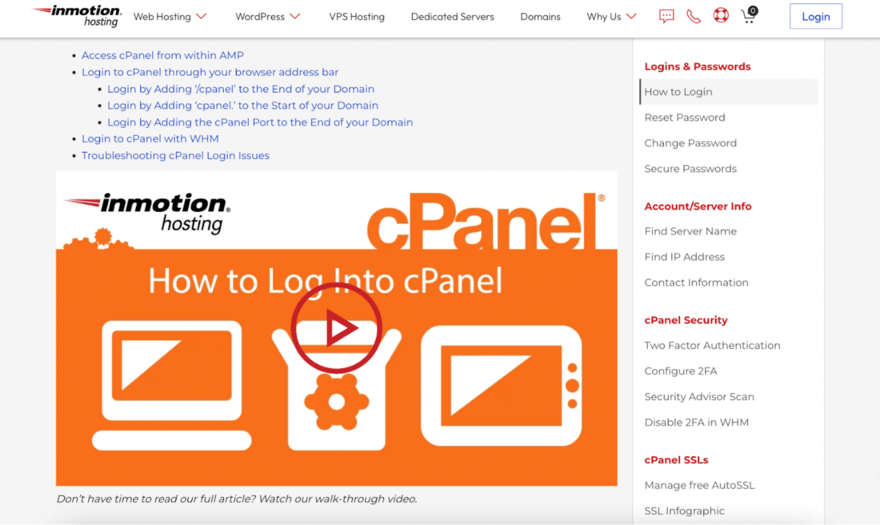 inmotion hosting

Web Hosting WordPress VPS Hosting Dedicated Servers Domains Why Us

0

Login

- Access cPanel from within AMP
- Login to cPanel through your browser address bar
  - Login by Adding '/cpanel' to the End of your Domain
  - Login by Adding 'cpanel.' to the Start of your Domain
  - Login by Adding the cPanel Port to the End of your Domain
- Login to cPanel with WHM
- Troubleshooting cPanel Login Issues

inmotion hosting

cPanel®

How to Log Into cPanel

Don't have time to read our full article? Watch our walk-through video.

Logins & Passwords
How to Login
Reset Password
Change Password
Secure Passwords

Account/Server Info
Find Server Name
Find IP Address
Contact Information

cPanel Security
Two Factor Authentication
Configure 2FA
Security Advisor Scan
Disable 2FA in WHM

cPanel SSLs
Manage free AutoSSL
SSL Infographic